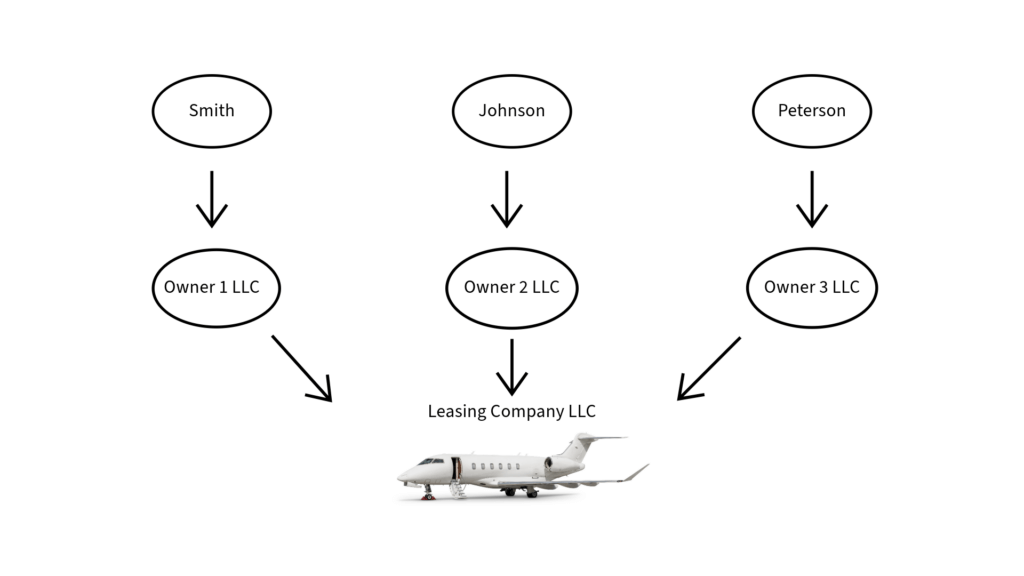 Smith

Johnson

Peterson

Owner 1 LLC

Owner 2 LLC

Owner 3 LLC

Leasing Company LLC